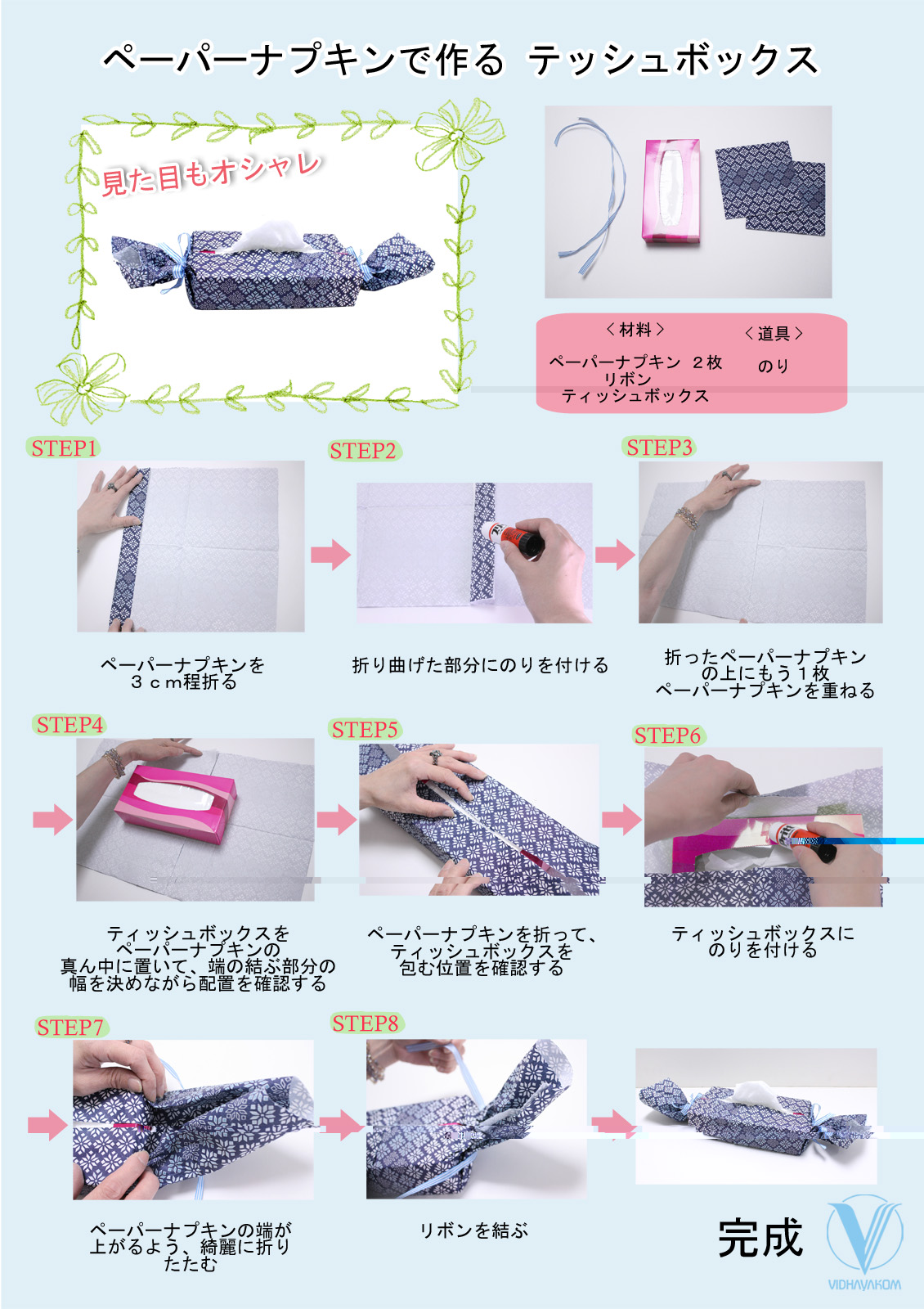 ペーパーナプキンで作る テッシュボックス

見た目もオシャレ

＜材料＞
ペーパーナプキン ２枚
リボン
ティッシュボックス

＜道具＞
のり

STEP1
ペーパーナプキンを３ｃｍ程折る

STEP2
折り曲げた部分にのりを付ける

STEP3
折ったペーパーナプキンの上にもう１枚ペーパーナプキンを重ねる

STEP4
ティッシュボックスをペーパーナプキンの真ん中に置いて、端の結ぶ部分の幅を決めながら配置を確認する

STEP5
ペーパーナプキンを折って、ティッシュボックスを包む位置を確認する

STEP6
ティッシュボックスにのりを付ける

STEP7
ペーパーナプキンの端が上がるよう、綺麗に折りたたむ

STEP8
リボンを結ぶ

完成

VIDHAYAKOM